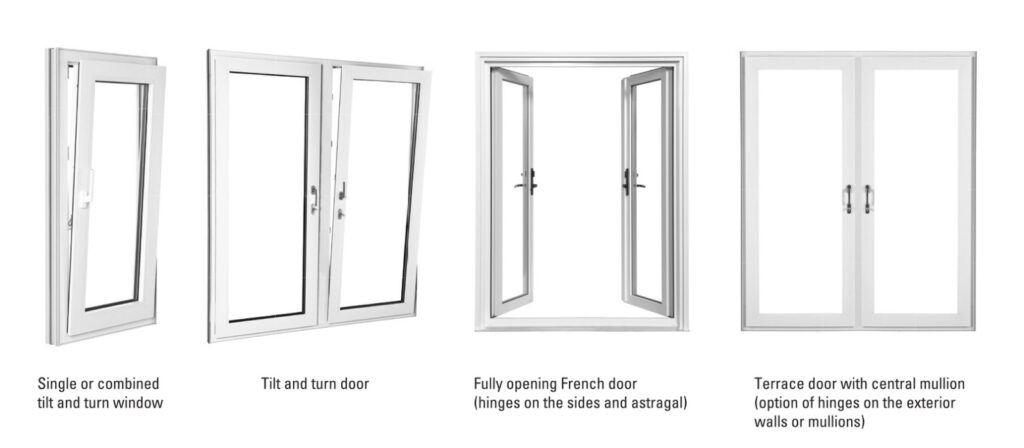 Single or combined tilt and turn window

Tilt and turn door

Fully opening French door (hinges on the sides and astragal)

Terrace door with central mullion (option of hinges on the exterior walls or mullions)